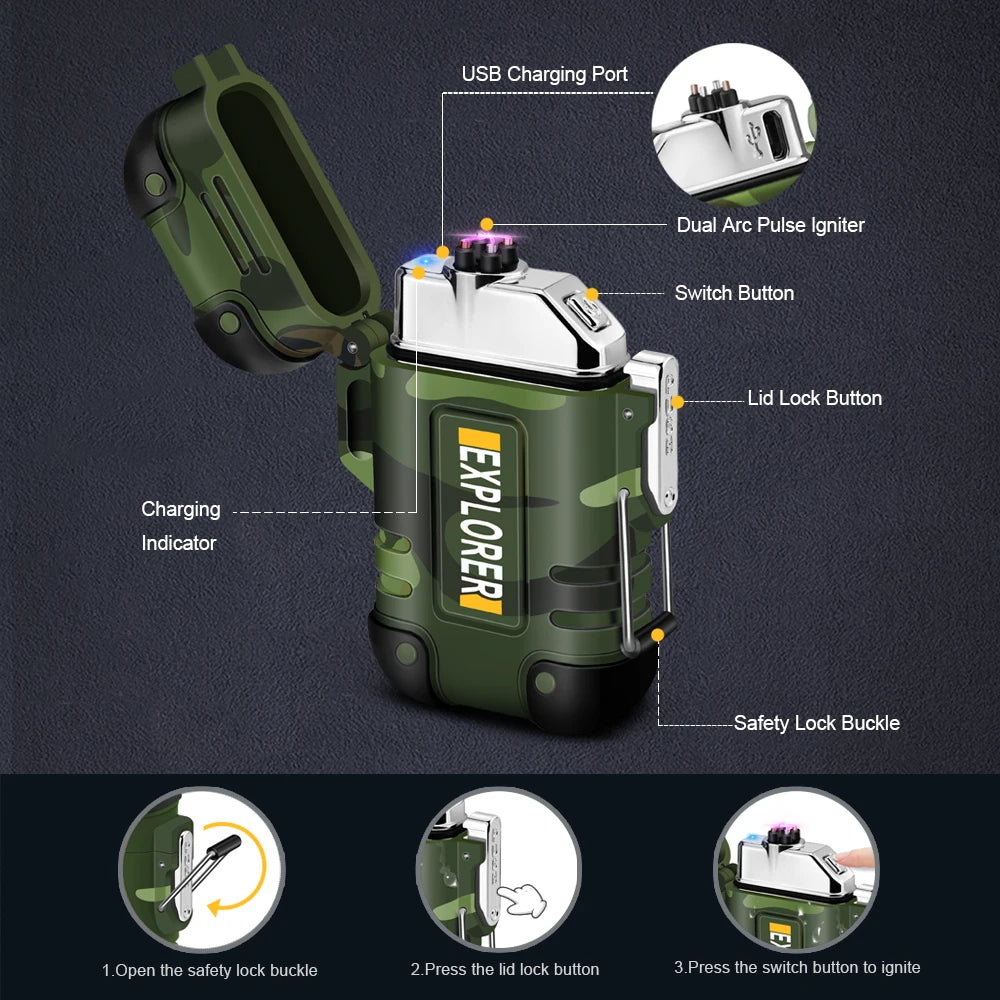 USB Charging Port

Dual Arc Pulse Igniter

Switch Button

Lid Lock Button

Charging Indicator

EXPLORER

Safety Lock Buckle

1.Open the safety lock buckle

2.Press the lid lock button

3.Press the switch button to ignite