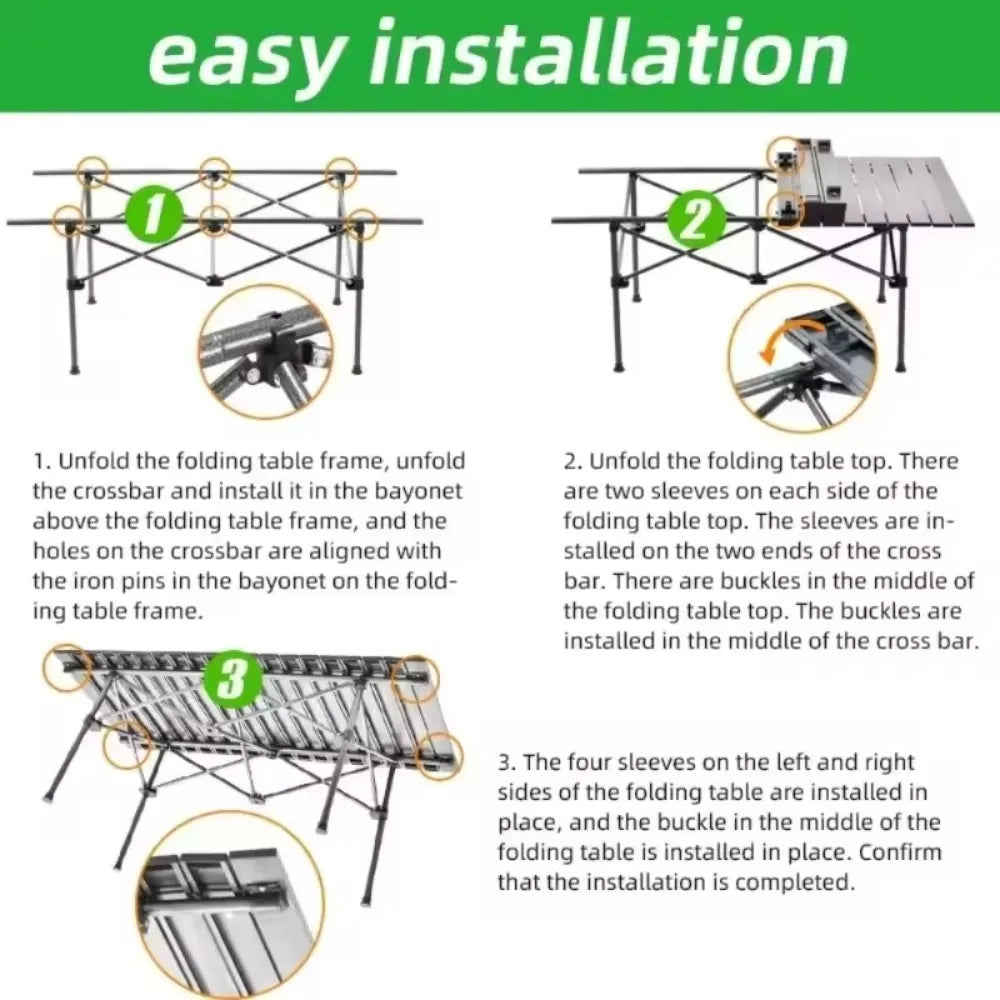 easy installation

1

2

1. Unfold the folding table frame, unfold the crossbar and install it in the bayonet above the folding table frame, and the holes on the crossbar are aligned with the iron pins in the bayonet on the folding table frame.

2. Unfold the folding table top. There are two sleeves on each side of the folding table top. The sleeves are installed on the two ends of the cross bar. There are buckles in the middle of the folding table top. The buckles are installed in the middle of the cross bar.

3

3. The four sleeves on the left and right sides of the folding table are installed in place, and the buckle in the middle of the folding table is installed in place. Confirm that the installation is completed.