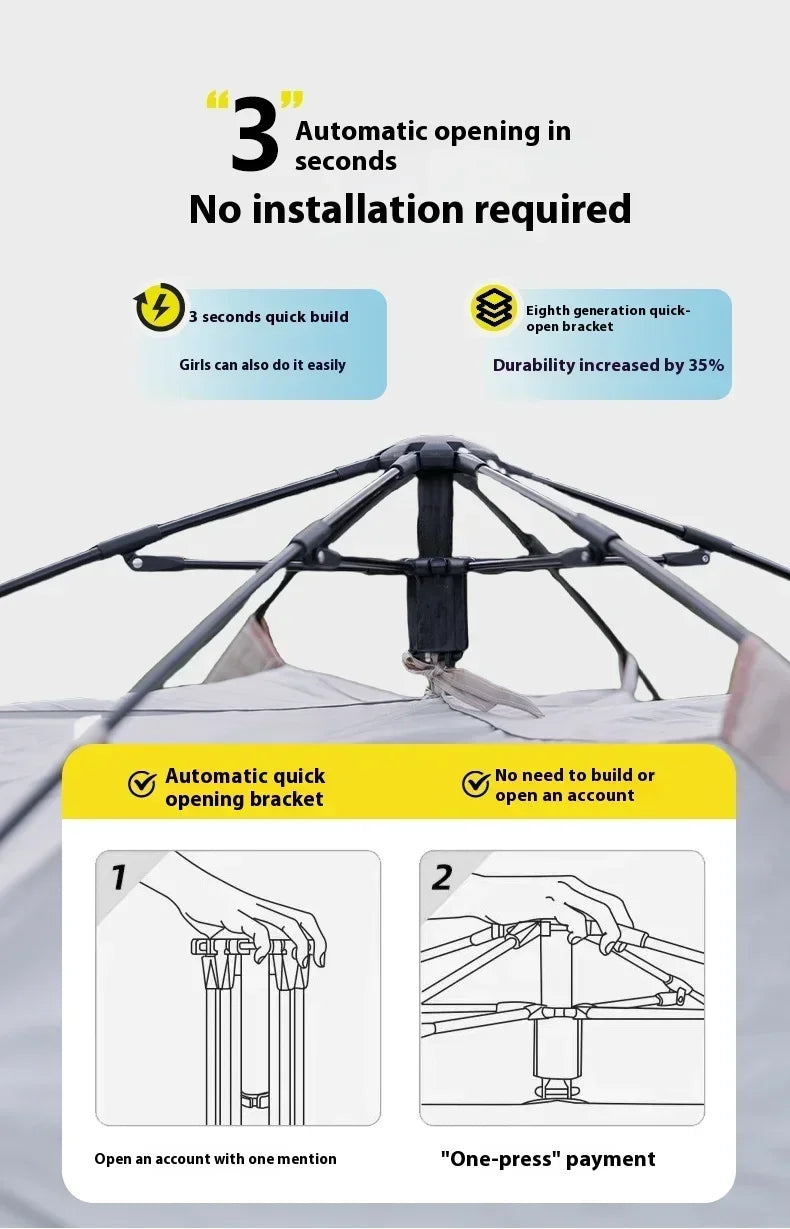 "3" Automatic opening in seconds
No installation required

3 seconds quick build
Girls can also do it easily

Eighth generation quick-open bracket
Durability increased by 35%

Automatic quick opening bracket

No need to build or open an account

1

2

Open an account with one mention

"One-press" payment