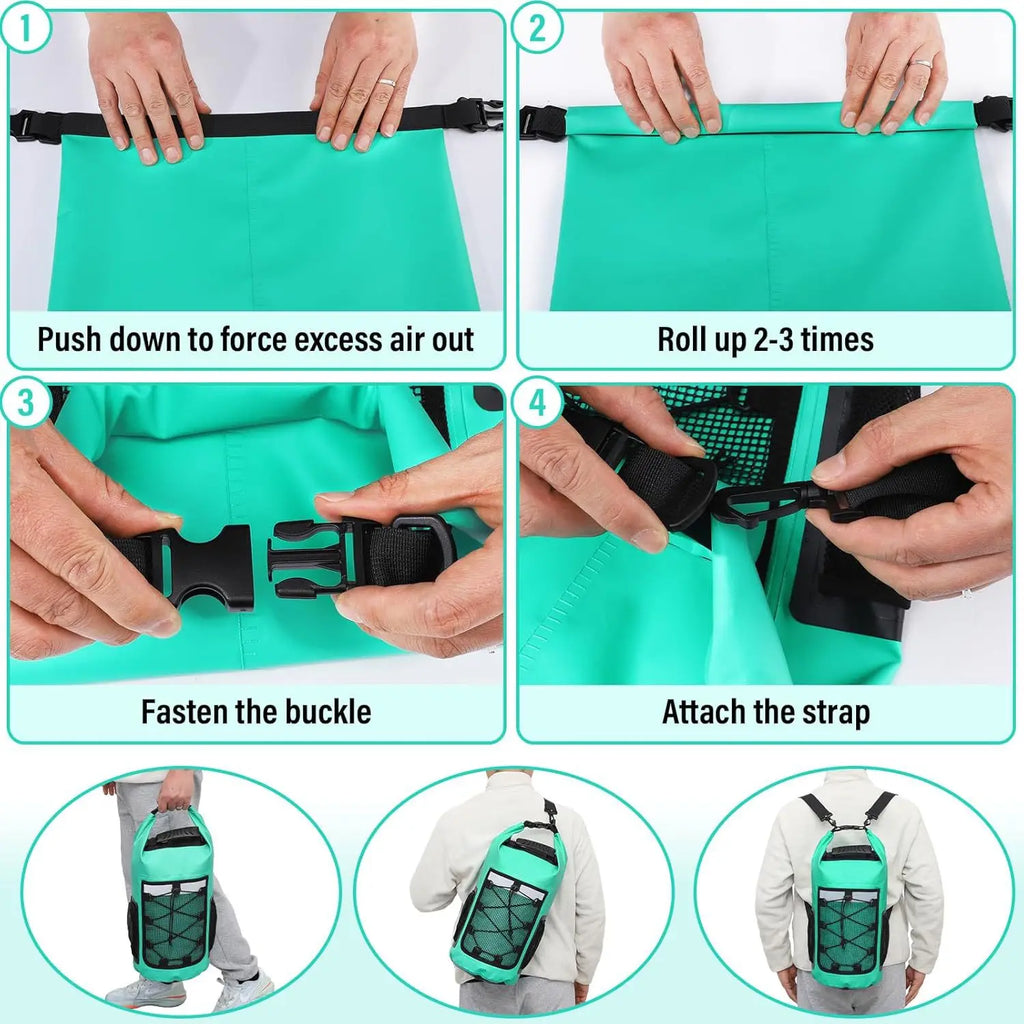 1

Push down to force excess air out

2

Roll up 2-3 times

3

Fasten the buckle

4

Attach the strap