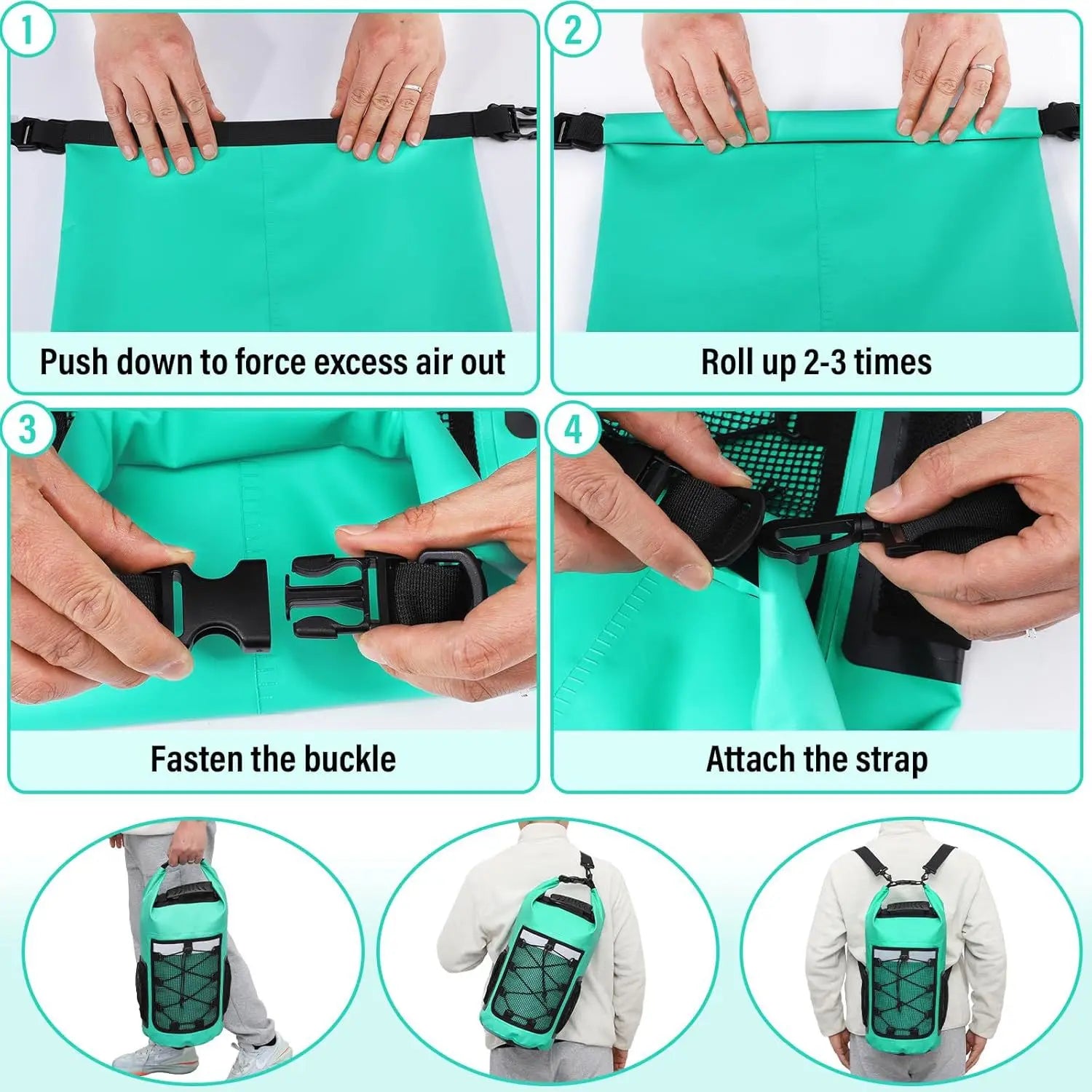 1

Push down to force excess air out

2

Roll up 2-3 times

3

Fasten the buckle

4

Attach the strap